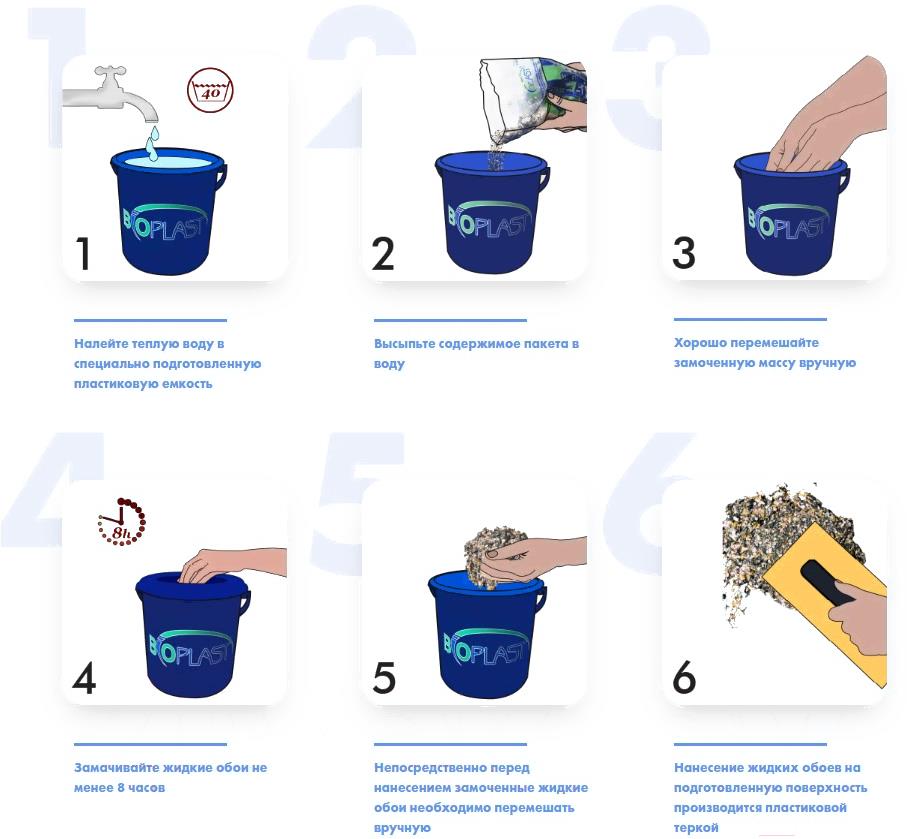 1

40

BIOPLAST

1

Налейте теплую воду в специально подготовленную пластиковую емкость

2

BIOPLAST

2

Высыпьте содержимое пакета в воду

3

BIOPLAST

3

Хорошо перемешайте замоченную массу вручную

4

8h

BIOPLAST

4

Замачивайте жидкие обои не менее 8 часов

5

BIOPLAST

5

Непосредственно перед нанесением замоченные жидкие обои необходимо перемешать вручную

6

6

Нанесение жидких обоев на подготовленную поверхность производится пластиковой теркой